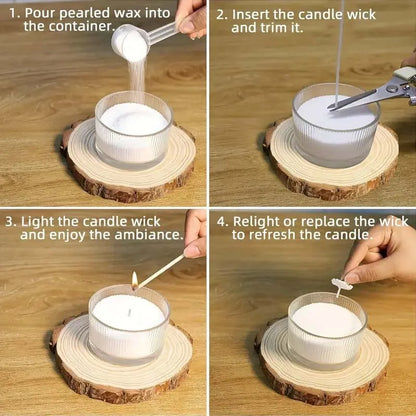 1. Pour pearled wax into the container.

2. Insert the candle wick and trim it.

3. Light the candle wick and enjoy the ambiance.

4. Relight or replace the wick to refresh the candle.