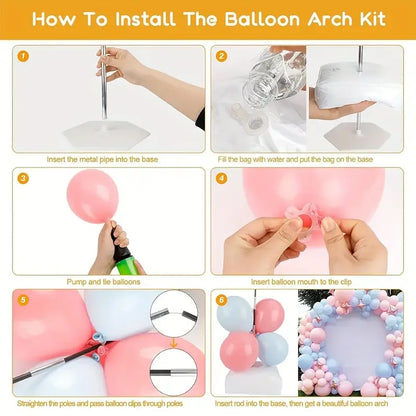 How To Install The Balloon Arch Kit

1

Insert the metal pipe into the base

2

Fill the bag with water and put the bag on the base

3

Pump and tie balloons

4

Insert balloon mouth to the clip

5

Straighten the poles and pass balloon clips through poles

6

Insert rod into the base, then get a beautiful balloon arch